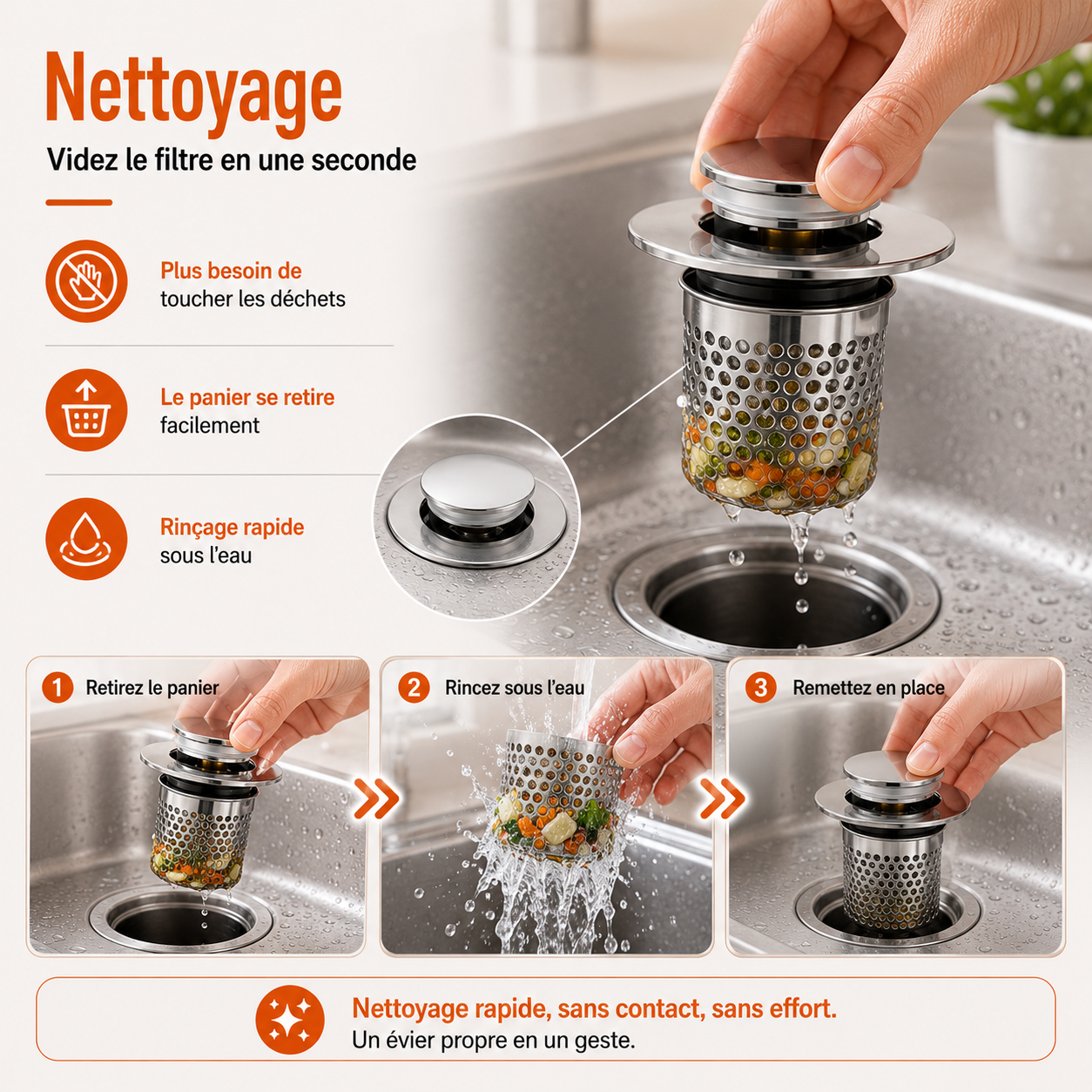 Nettoyage

Videz le filtre en une seconde

Plus besoin de
toucher les déchets

Le panier se retire
facilement

Rinçage rapide
sous l'eau

1 Retirez le panier

2 Rincez sous l'eau

3 Remettez en place

Nettoyage rapide, sans contact, sans effort.
Un évier propre en un geste.