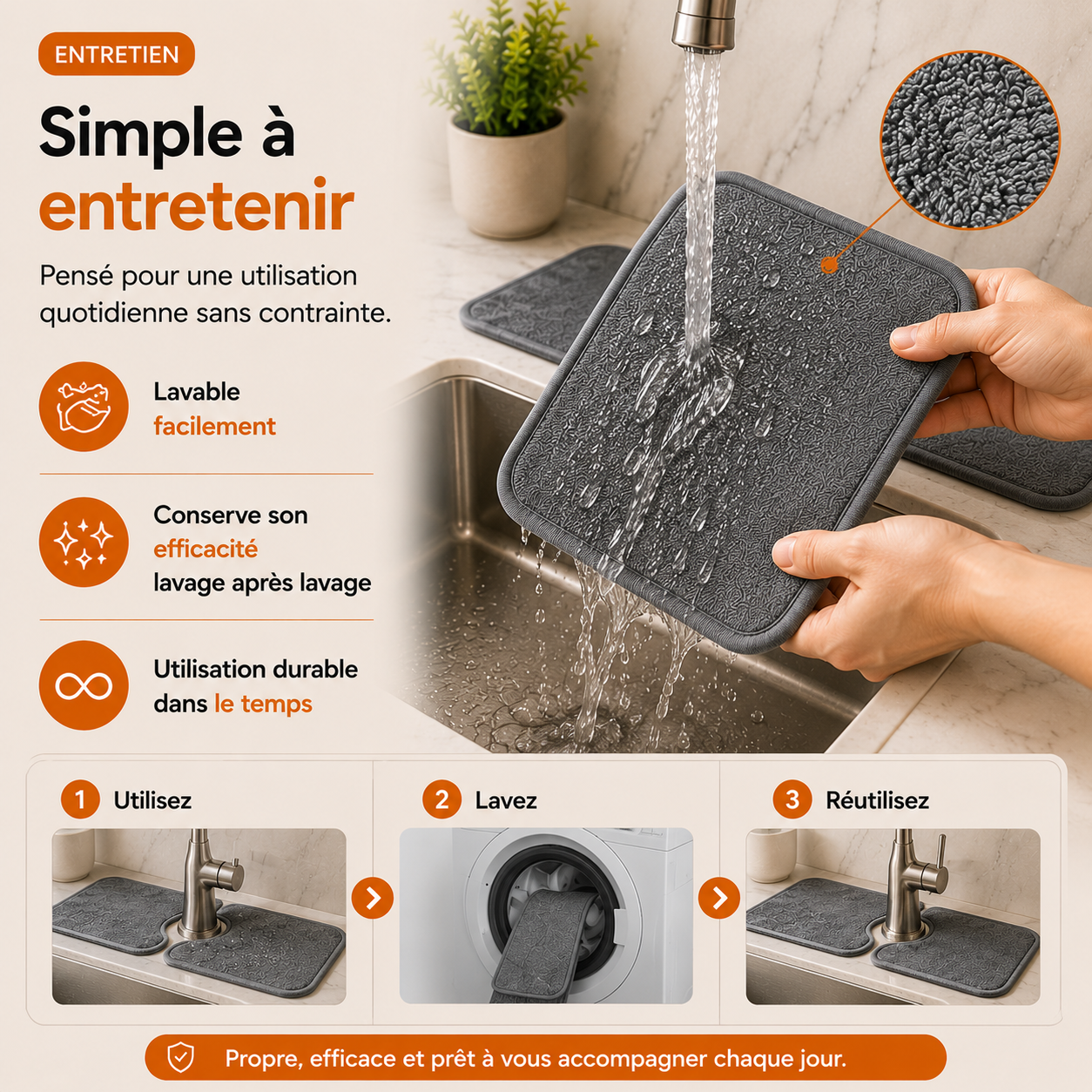 ENTRETIEN

Simple à entretenir

Pensé pour une utilisation quotidienne sans contrainte.

Lavable facilement

Conserve son efficacité lavage après lavage

Utilisation durable dans le temps

1 Utilisez

2 Lavez

3 Réutilisez

Propre, efficace et prêt à vous accompagner chaque jour.