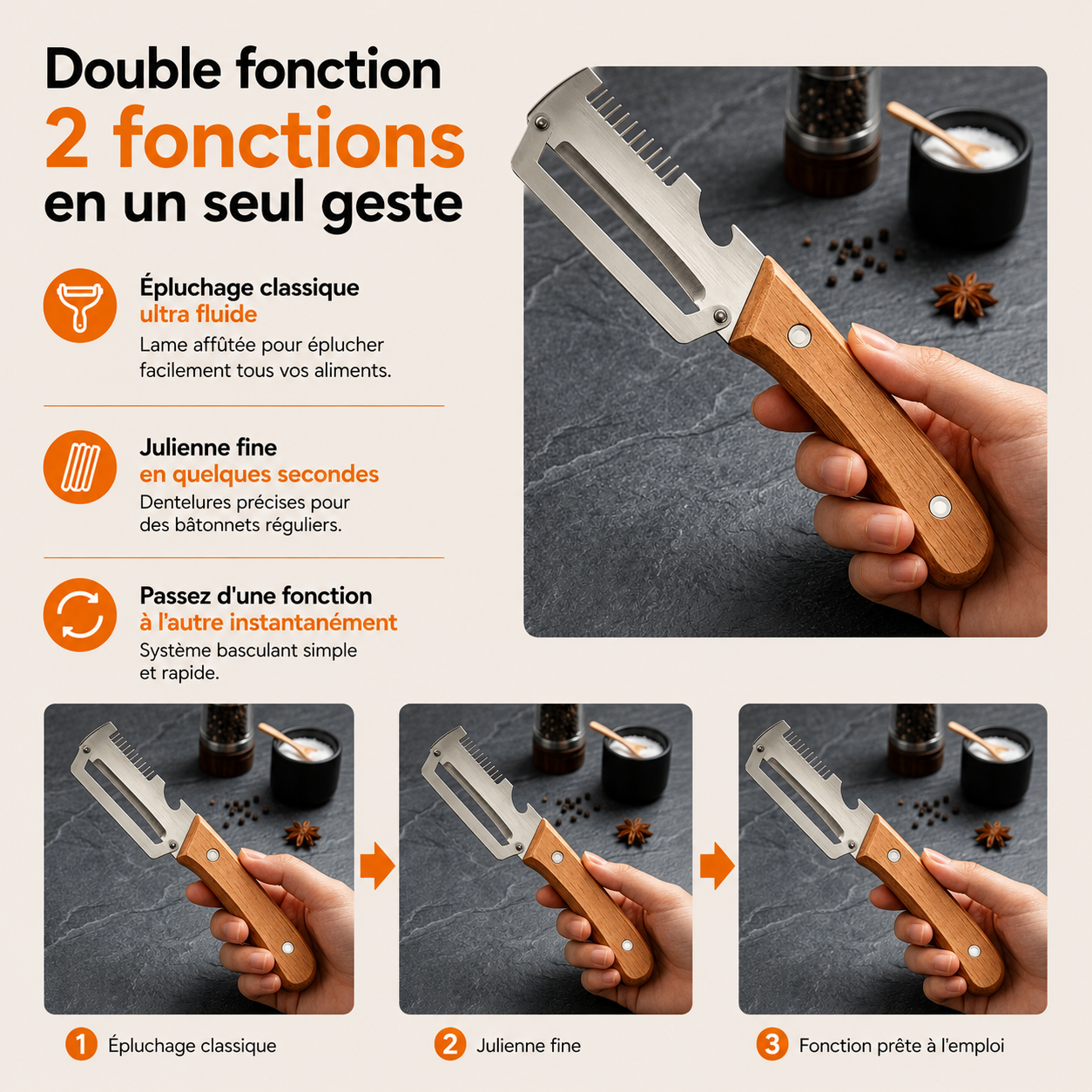 Double fonction
2 fonctions
en un seul geste

Épluchage classique
ultra fluide
Lame affûtée pour éplucher facilement tous vos aliments.

Julienne fine
en quelques secondes
Dentelures précises pour des bâtonnets réguliers.

Passez d'une fonction
à l'autre instantanément
Système basculant simple et rapide.

1 Épluchage classique

2 Julienne fine

3 Fonction prête à l'emploi